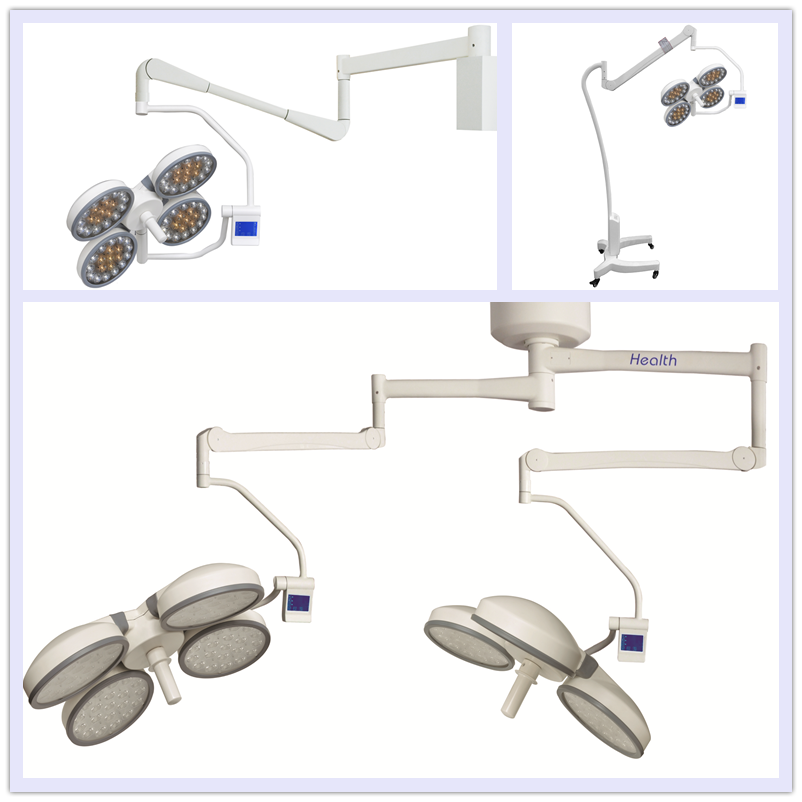 Health